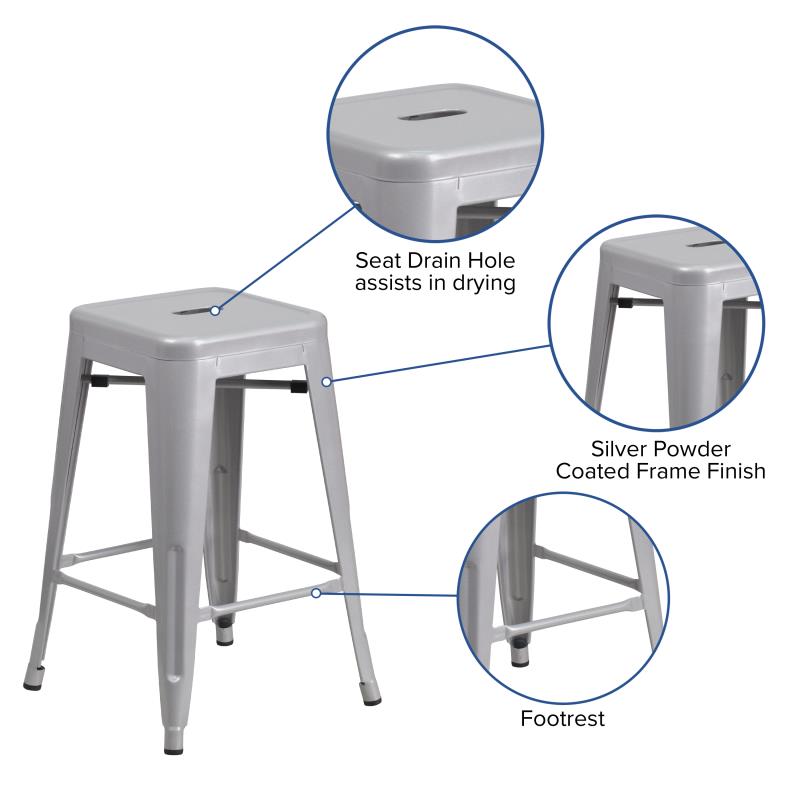 Seat Drain Hole
assists in drying

Silver Powder
Coated Frame Finish

Footrest